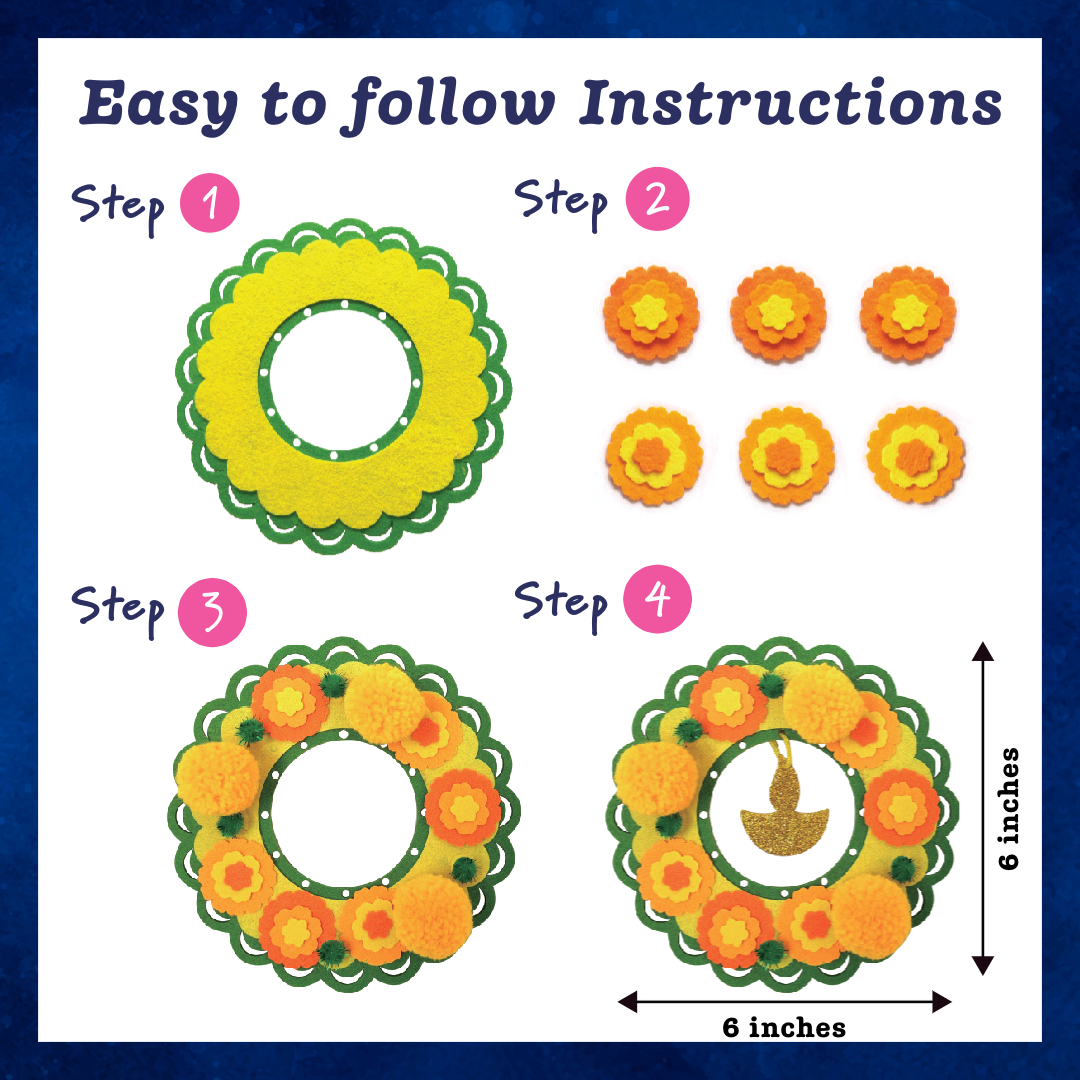 Easy to follow Instructions

Step 1

Step 2

Step 3

Step 4

6 inches

6 inches